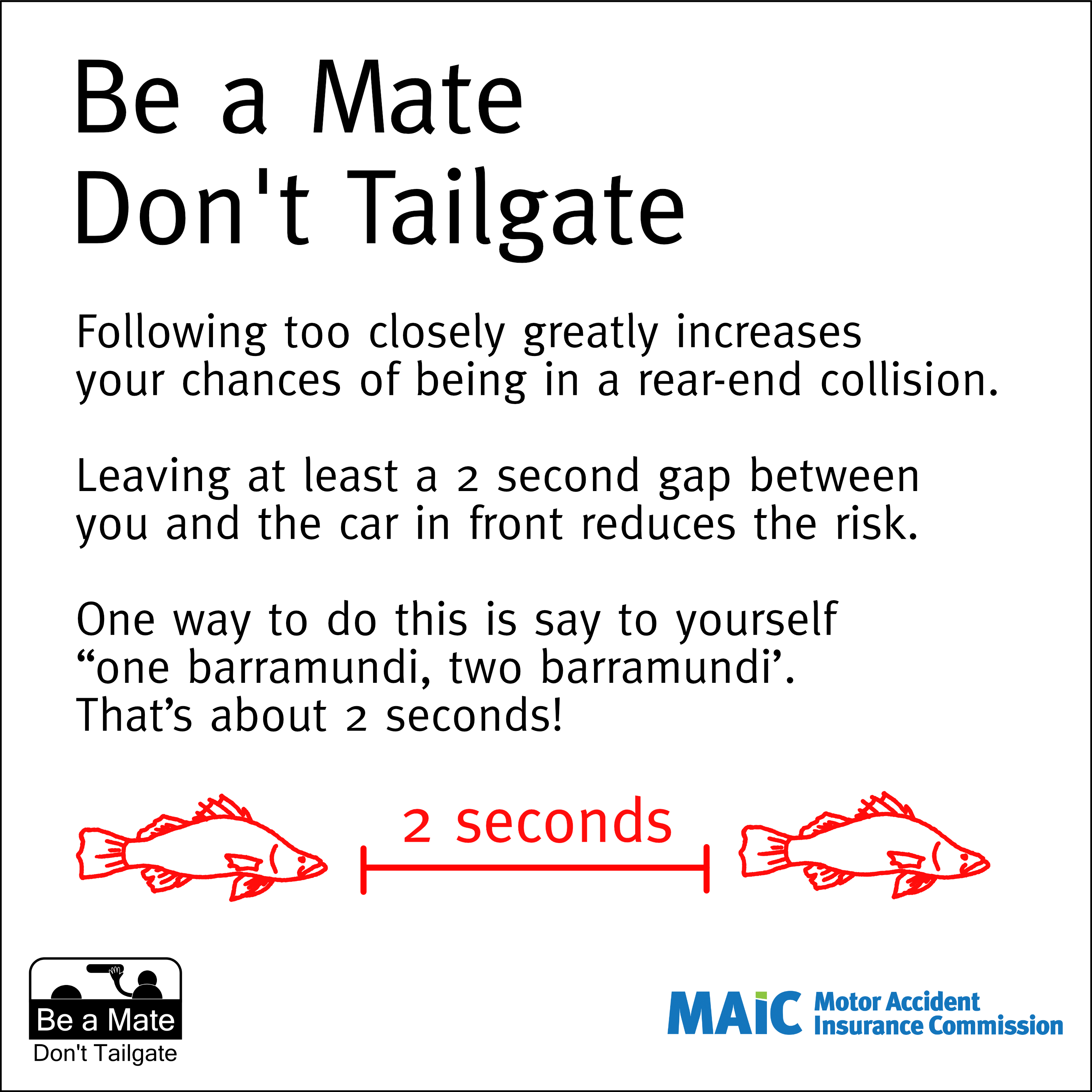 Be a Mate
Don't Tailgate

Following too closely greatly increases your chances of being in a rear-end collision.

Leaving at least a 2 second gap between you and the car in front reduces the risk.

One way to do this is say to yourself “one barramundi, two barramundi’. That’s about 2 seconds!

2 seconds

Be a Mate
Don't Tailgate

MAIC Motor Accident Insurance Commission